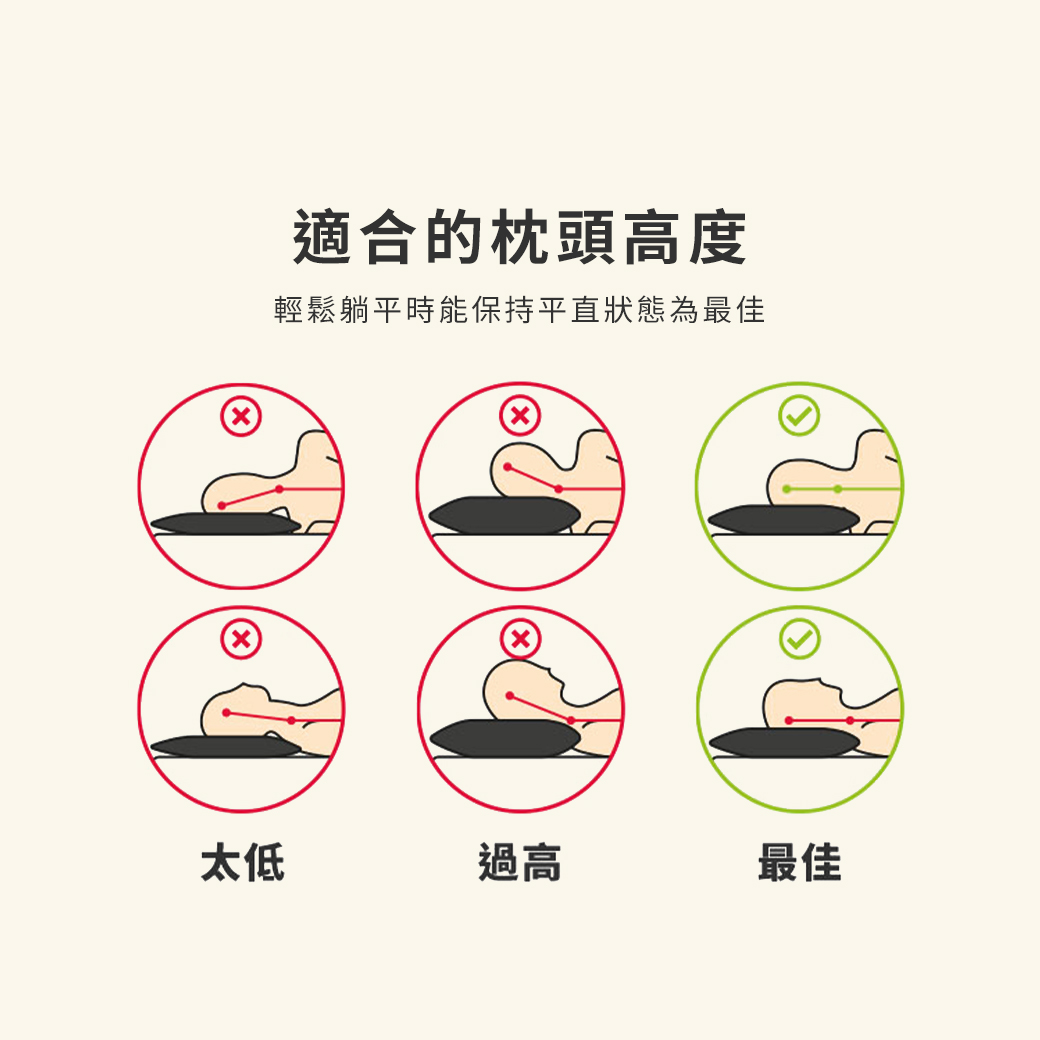 適合的枕頭高度

輕鬆躺平時能保持平直狀態為最佳

太低

過高

最佳